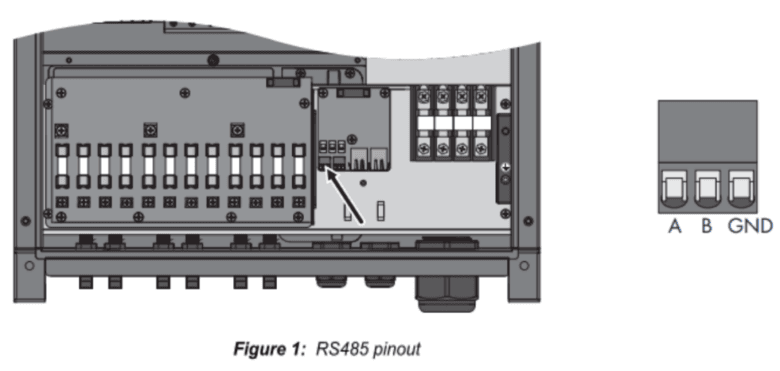 A B GND

Figure 1: RS485 pinout