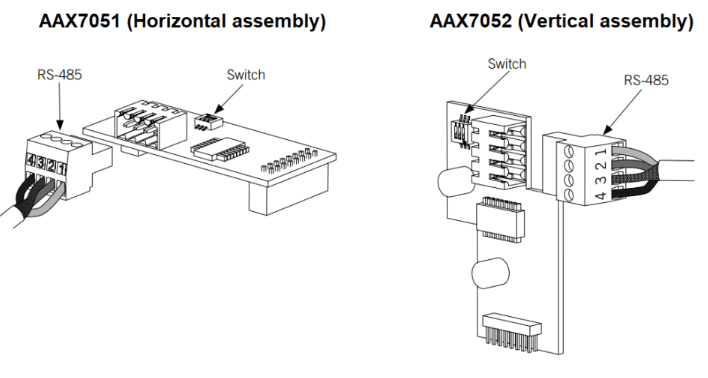 AAX7051 (Horizontal assembly)

RS-485

Switch

4 3 2 1

AAX7052 (Vertical assembly)

Switch

RS-485

1 2 3 4